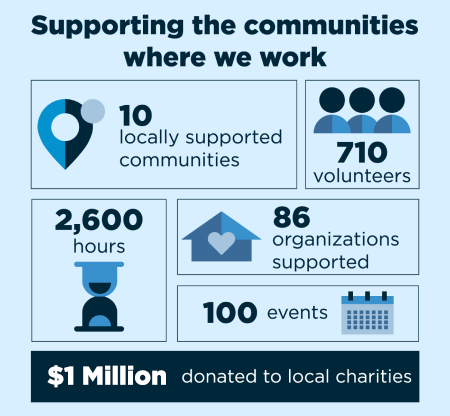 Supporting the communities where we work

10
locally supported communities

710
volunteers

2,600
hours

86
organizations supported

100 events

\$1 Million donated to local charities